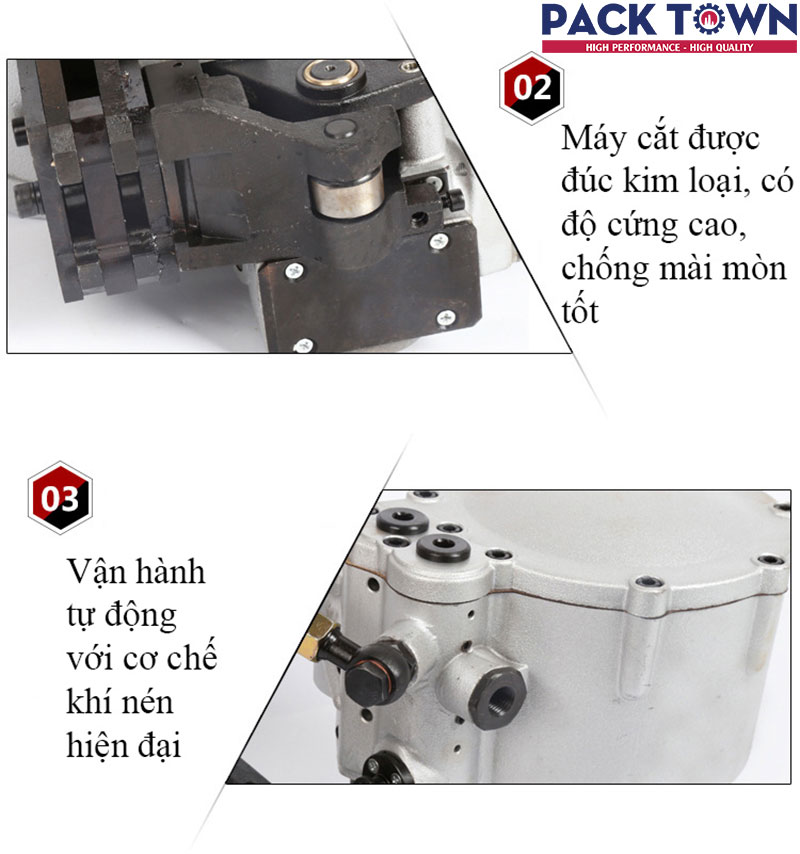 PACK TOWN
HIGH PERFORMANCE - HIGH QUALITY

02

Máy cắt được đúc kim loại, có độ cứng cao, chống mài mòn tốt

03

Vận hành tự động với cơ chế khí nén hiện đại